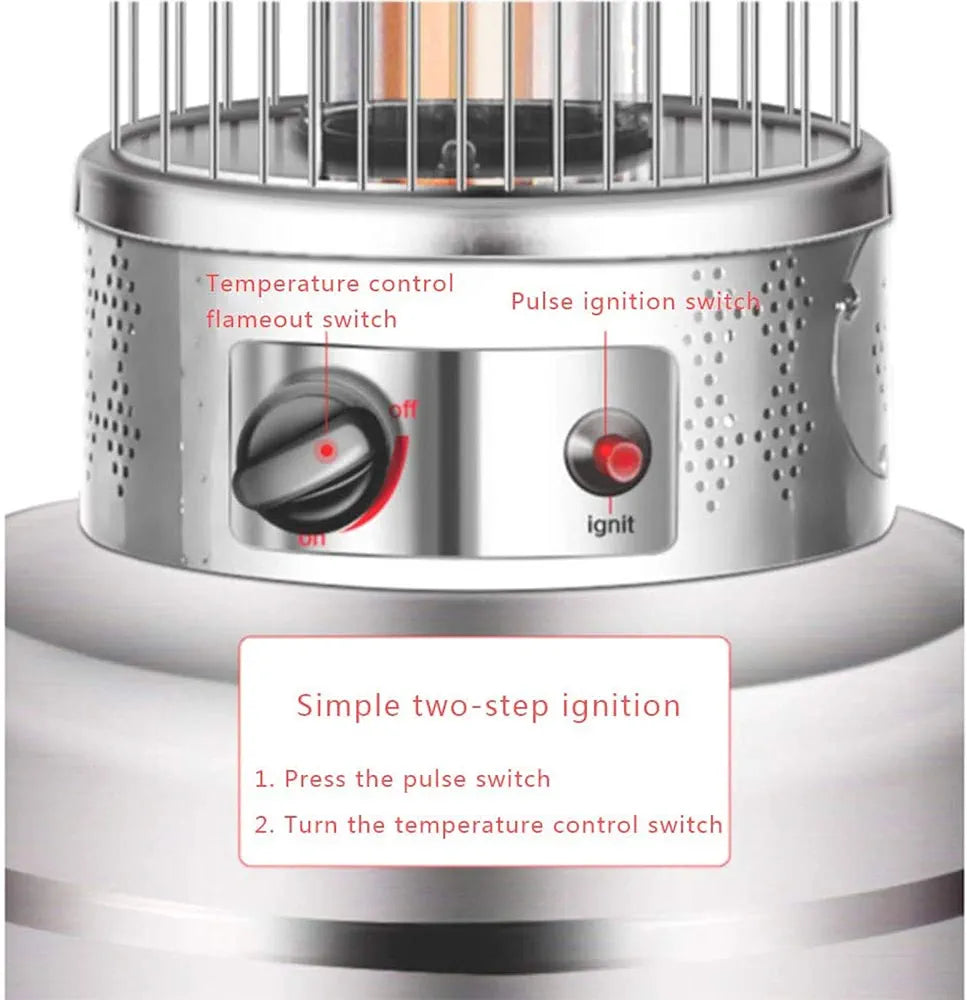 Temperature control flameout switch

Pulse ignition switch

off

on

ignit

Simple two-step ignition

1. Press the pulse switch

2. Turn the temperature control switch